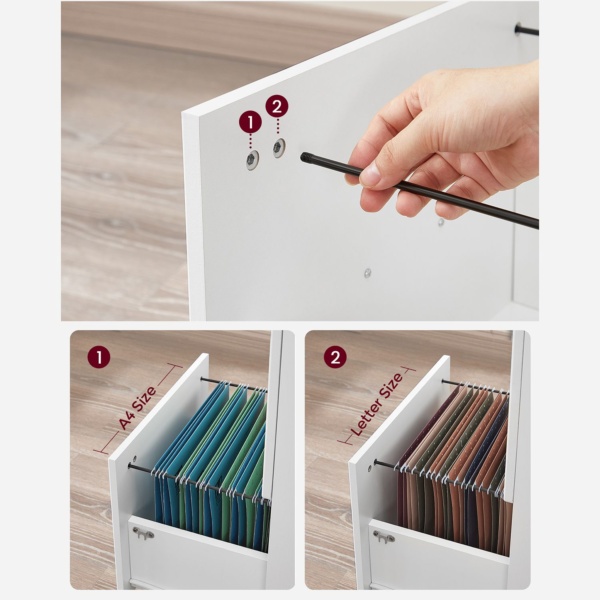 1
2
1
A4 Size
2
Letter Size